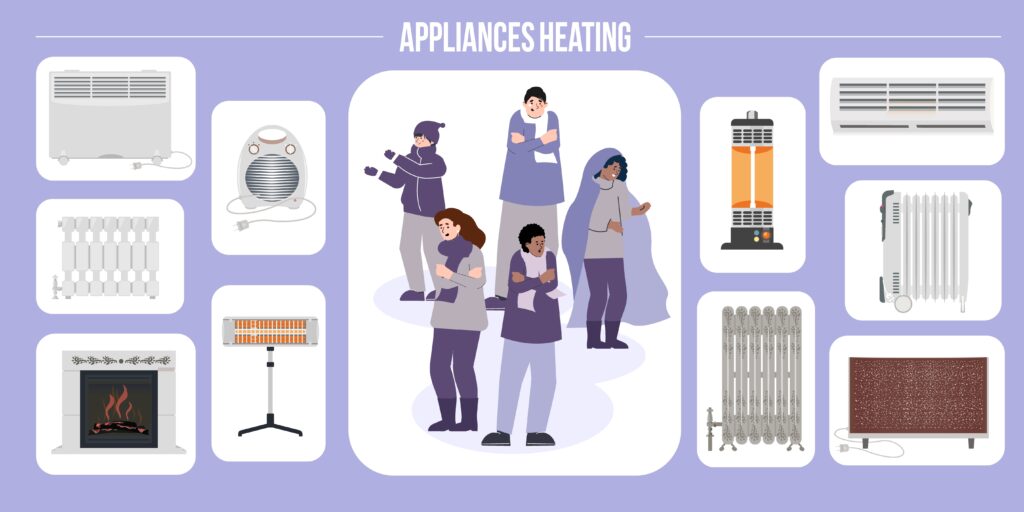 APPLIANCES HEATING